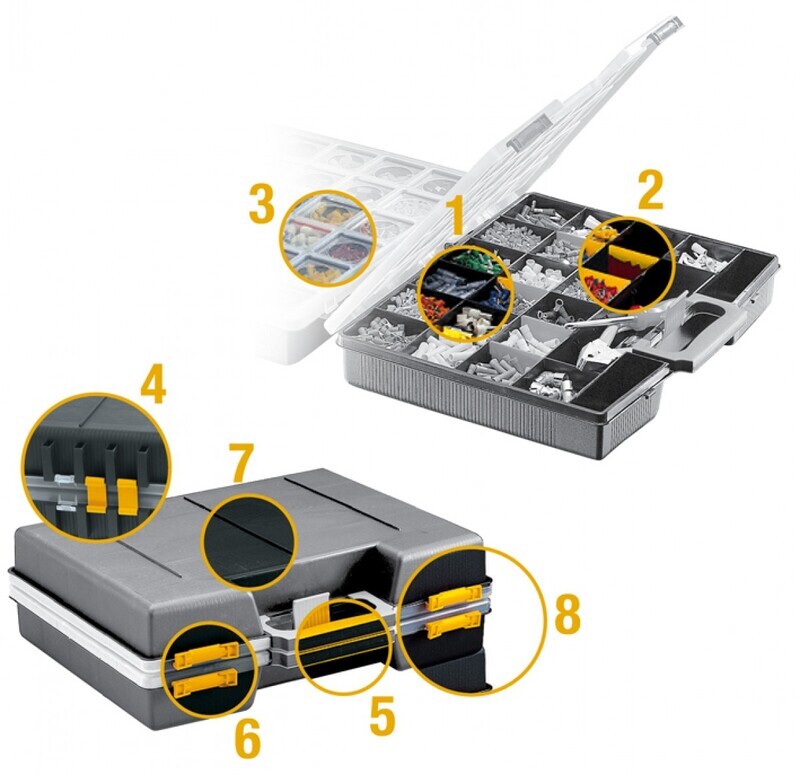 3
1
2
4
7
8
6
5